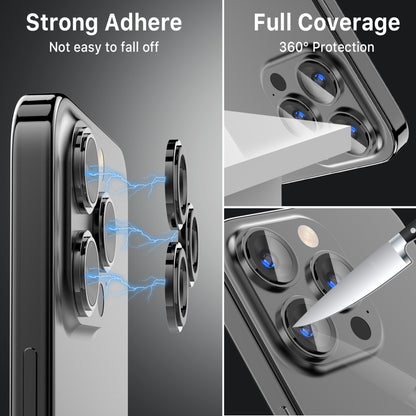 Strong Adhere
Not easy to fall off

Full Coverage
360° Protection