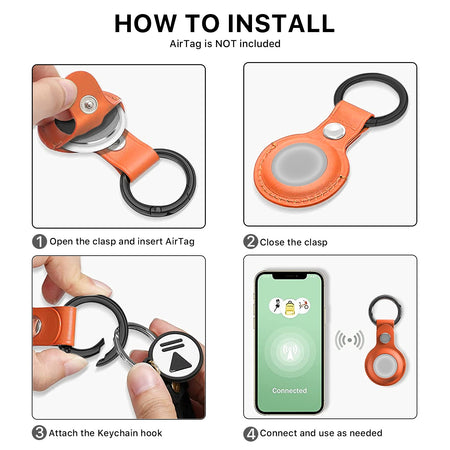 HOW TO INSTALL
AirTag is NOT included

1 Open the clasp and insert AirTag

2 Close the clasp

3 Attach the Keychain hook

Connected

4 Connect and use as needed