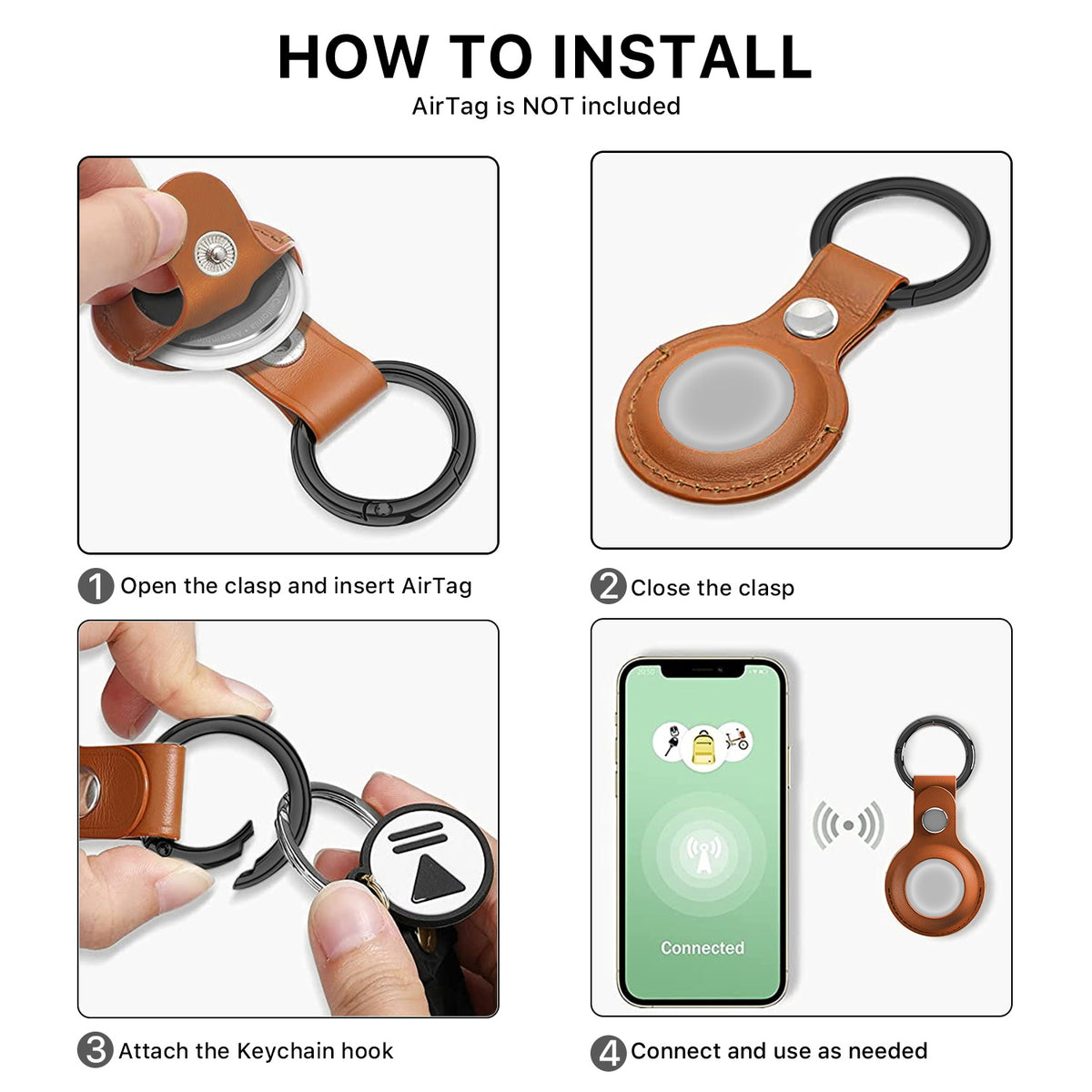 HOW TO INSTALL
AirTag is NOT included

1 Open the clasp and insert AirTag

2 Close the clasp

3 Attach the Keychain hook

Connected

4 Connect and use as needed