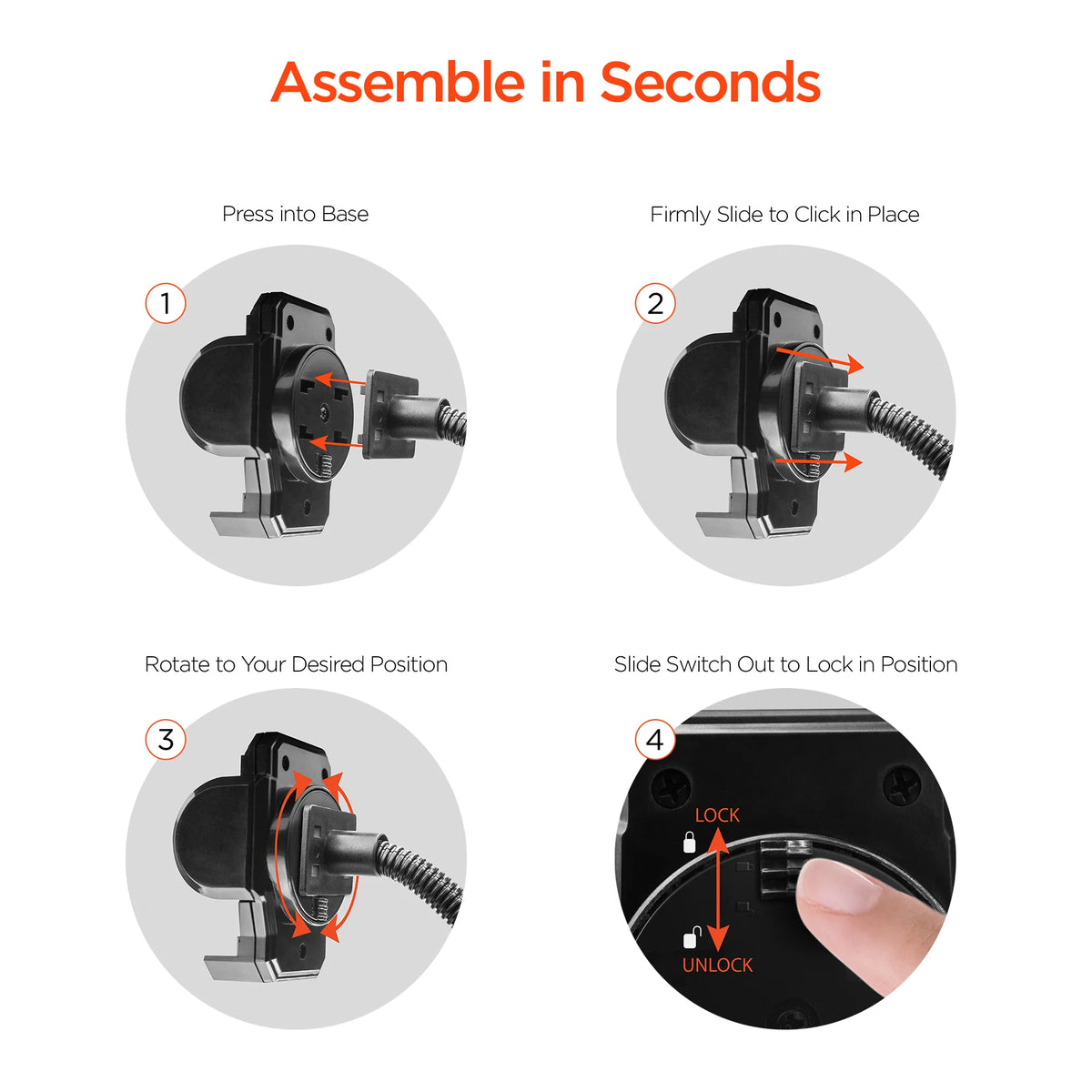 Assemble in Seconds

Press into Base

1

Firmly Slide to Click in Place

2

Rotate to Your Desired Position

3

Slide Switch Out to Lock in Position

4

LOCK

UNLOCK